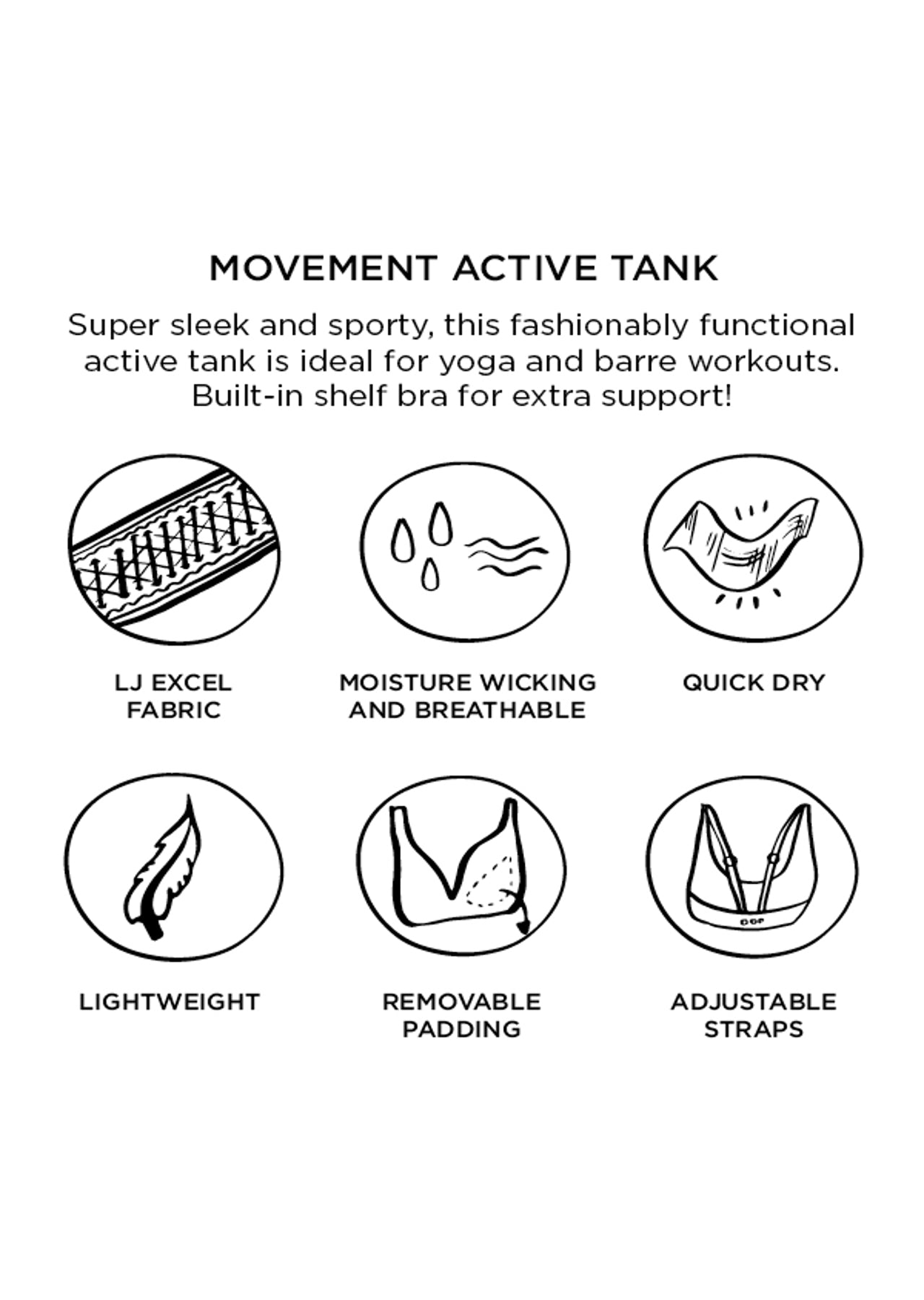 MOVEMENT ACTIVE TANK

Super sleek and sporty, this fashionably functional active tank is ideal for yoga and barre workouts. Built-in shelf bra for extra support!

LJ EXCEL FABRIC

MOISTURE WICKING AND BREATHABLE

QUICK DRY

LIGHTWEIGHT

REMOVABLE PADDING

ADJUSTABLE STRAPS